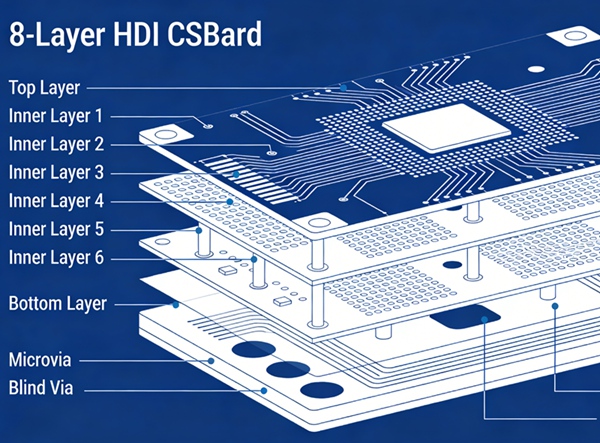 8-Layer HDI CSBard

Top Layer
Inner Layer 1
Inner Layer 2
Inner Layer 3
Inner Layer 4
Inner Layer 5
Inner Layer 6
Bottom Layer
Microvia
Blind Via