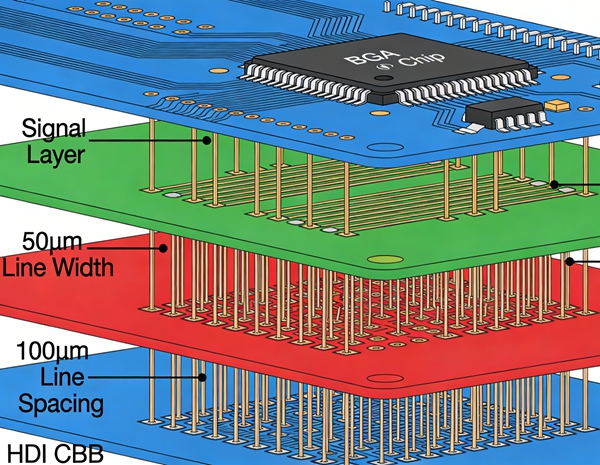 BGA Chip

Signal Layer

50µm Line Width

100µm Line Spacing

HDI CBB